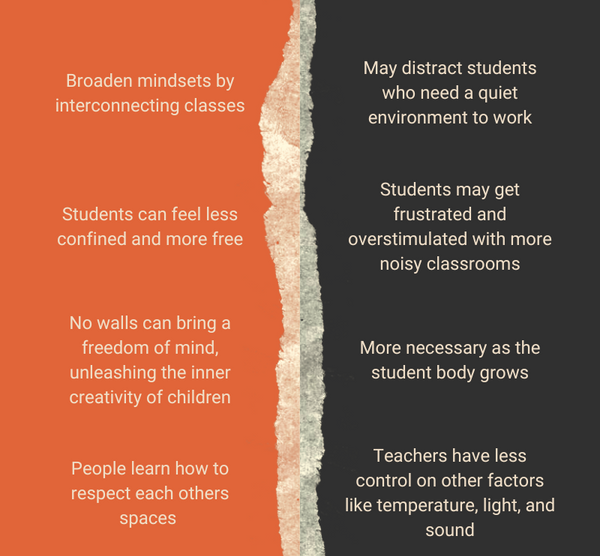 Broaden mindsets by interconnecting classes

Students can feel less confined and more free

No walls can bring a freedom of mind, unleashing the inner creativity of children

People learn how to respect each others spaces

May distract students who need a quiet environment to work

Students may get frustrated and overstimulated with more noisy classrooms

More necessary as the student body grows

Teachers have less control on other factors like temperature, light, and sound