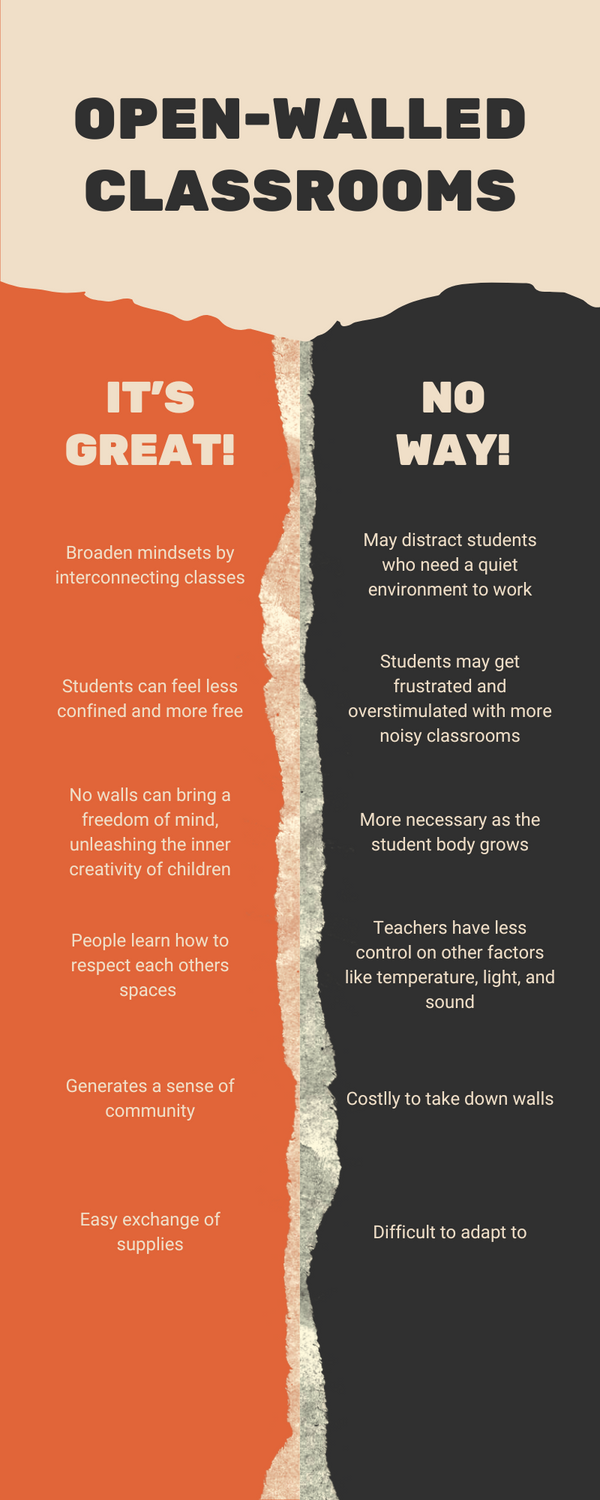 OPEN-WALLED CLASSROOMS

IT'S GREAT!

Broaden mindsets by interconnecting classes

Students can feel less confined and more free

No walls can bring a freedom of mind, unleashing the inner creativity of children

People learn how to respect each others spaces

Generates a sense of community

Easy exchange of supplies

NO WAY!

May distract students who need a quiet environment to work

Students may get frustrated and overstimulated with more noisy classrooms

More necessary as the student body grows

Teachers have less control on other factors like temperature, light, and sound

Costlly to take down walls

Difficult to adapt to